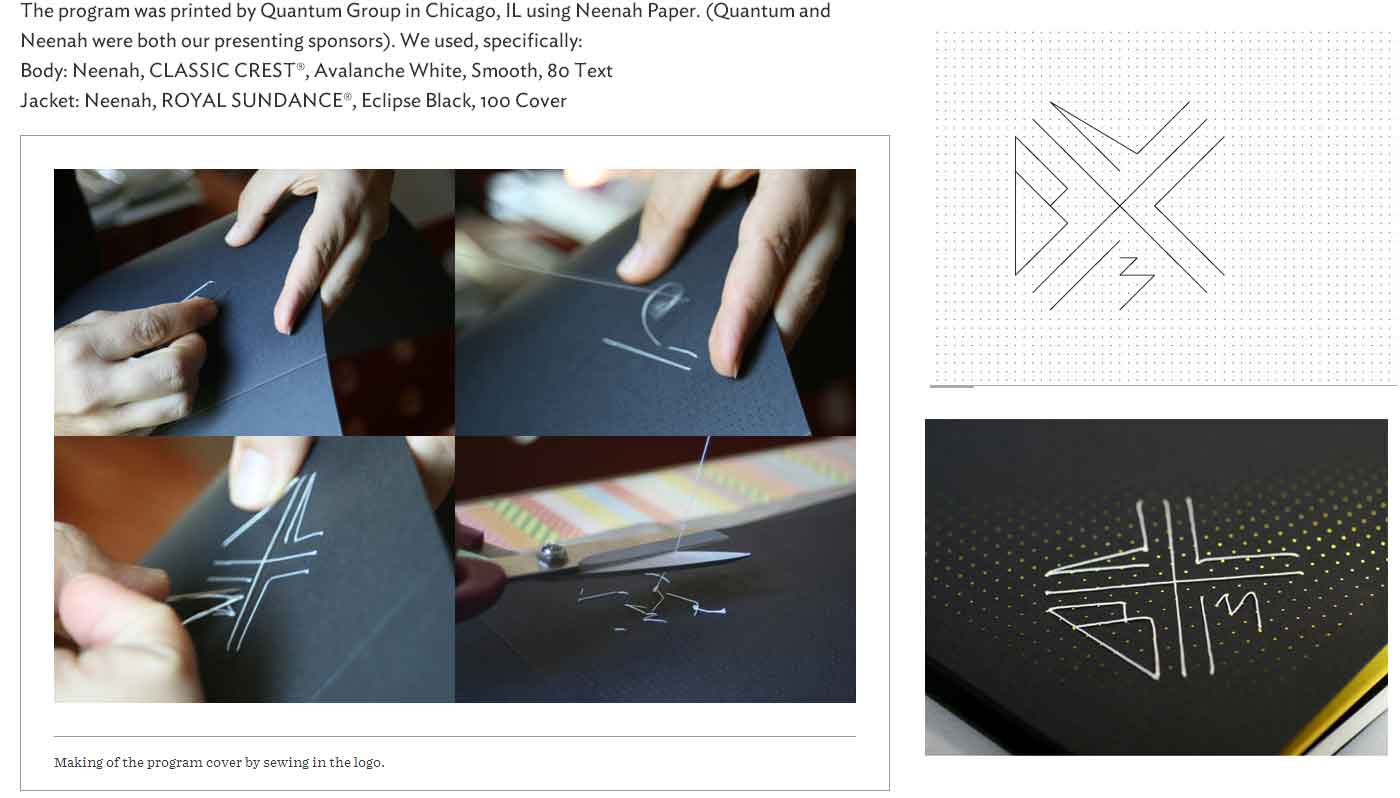 The program was printed by Quantum Group in Chicago, IL using Neenah Paper. (Quantum and Neenah were both our presenting sponsors). We used, specifically:
Body: Neenah, CLASSIC CREST®, Avalanche White, Smooth, 80 Text
Jacket: Neenah, ROYAL SUNDANCE®, Eclipse Black, 100 Cover

Making of the program cover by sewing in the logo.